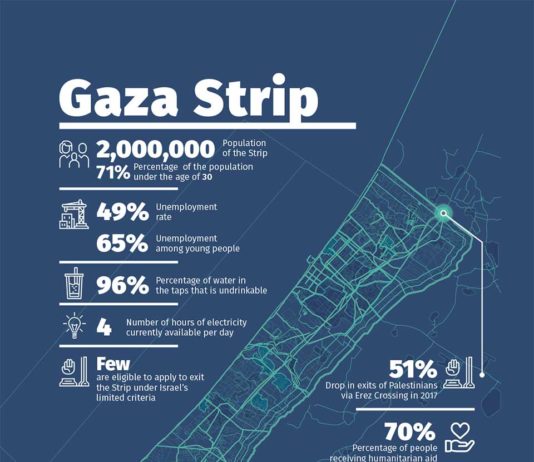 Gaza Strip

2,000,000 Population of the Strip
71% Percentage of the population under the age of 30

49% Unemployment rate

65% Unemployment among young people

96% Percentage of water in the taps that is undrinkable

4 Number of hours of electricity currently available per day

Few are eligible to apply to exit the Strip under Israel's limited criteria

51% Drop in exits of Palestinians via Erez Crossing in 2017

70% Percentage of people receiving humanitarian aid